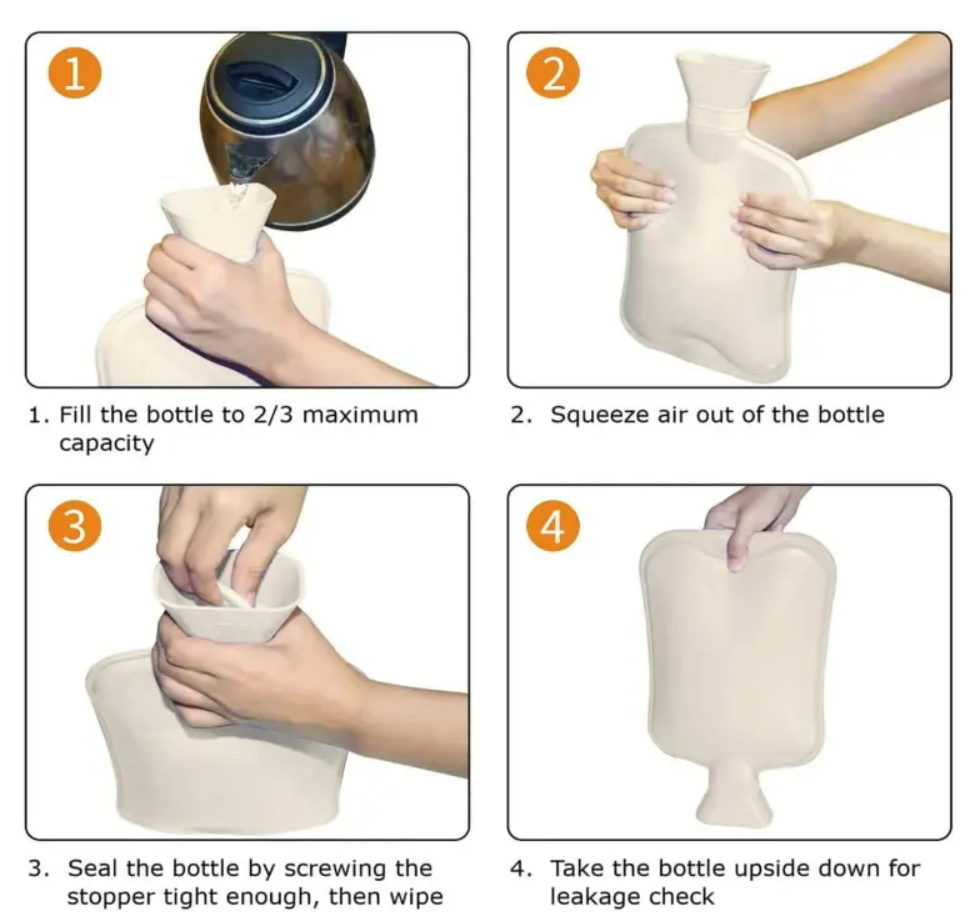 1

1. Fill the bottle to 2/3 maximum capacity

2

2. Squeeze air out of the bottle

3

3. Seal the bottle by screwing the stopper tight enough, then wipe

4

4. Take the bottle upside down for leakage check